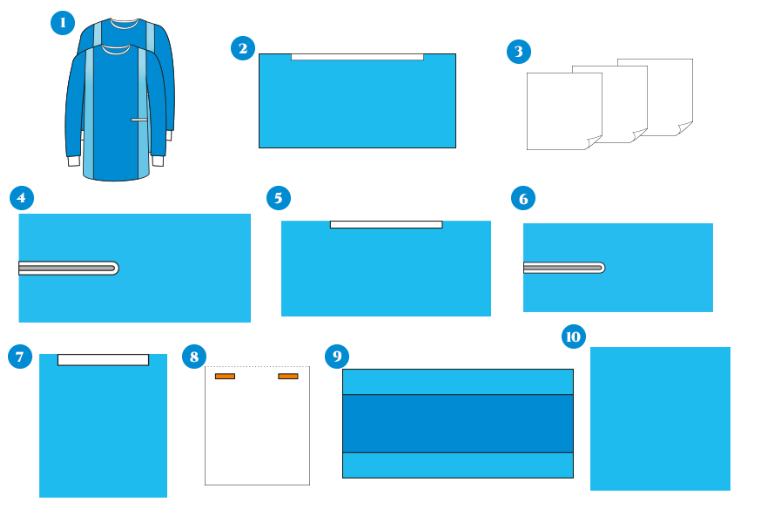 1
2
3
4
5
6
7
8
9
10