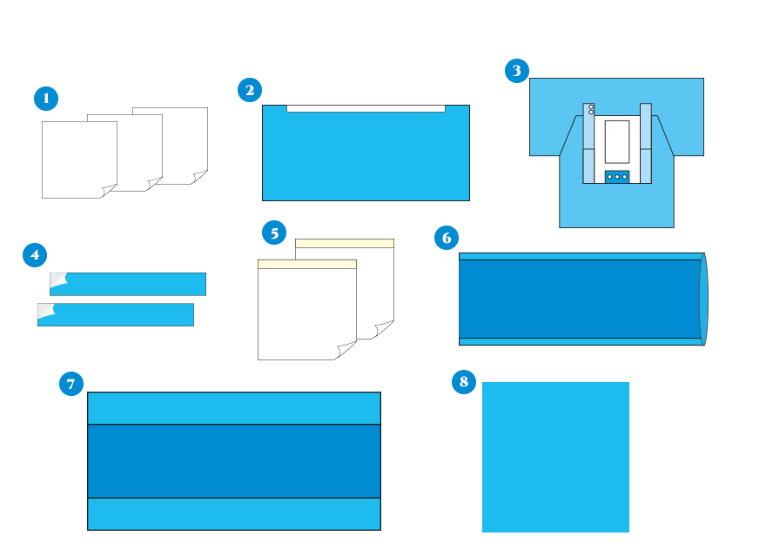 1
2
3
4
5
6
7
8